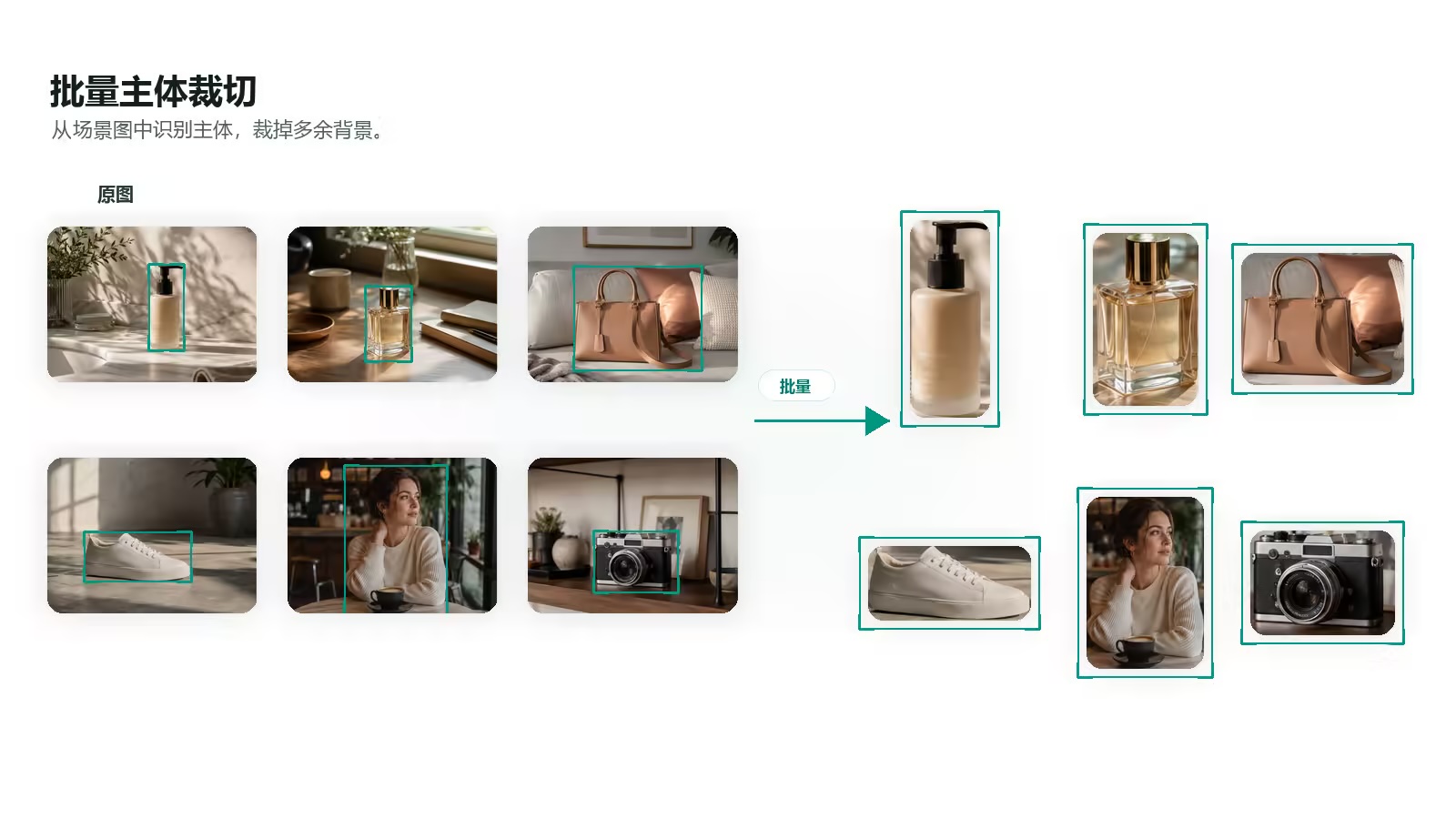 批量主体裁切

从场景图中识别主体，裁掉多余背景。

原图

批量